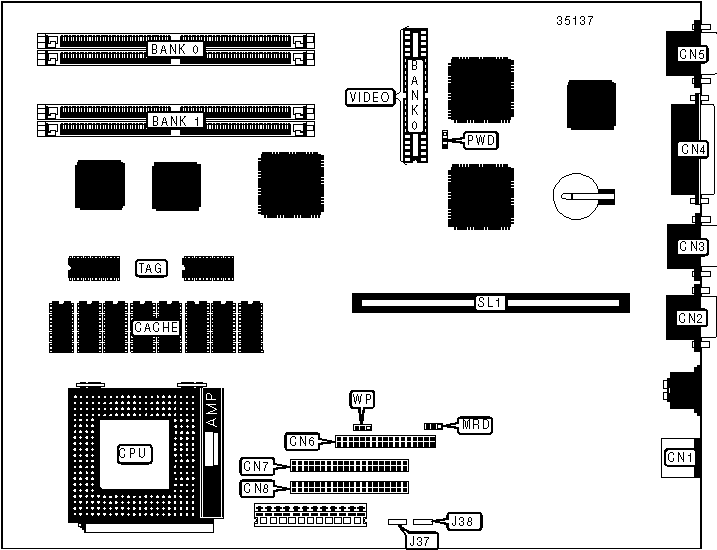 35137

BANK 0

BANK 1

VIDEO

BANK 0

PWD

CN5

CN4

CN3

CN2

CN1

TAG

CACHE

SL1

AMP

CPU

WP

MRD

CN6

CN7

CN8

J38

J37