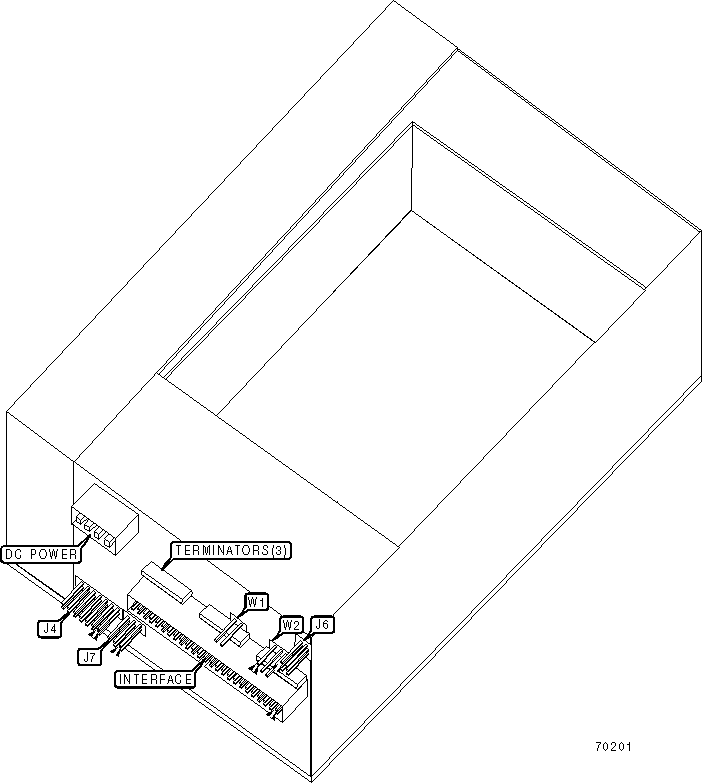 DC POWER
TERMINATORS(3)
W1
W2
J6
J4
J7
INTERFACE
70201