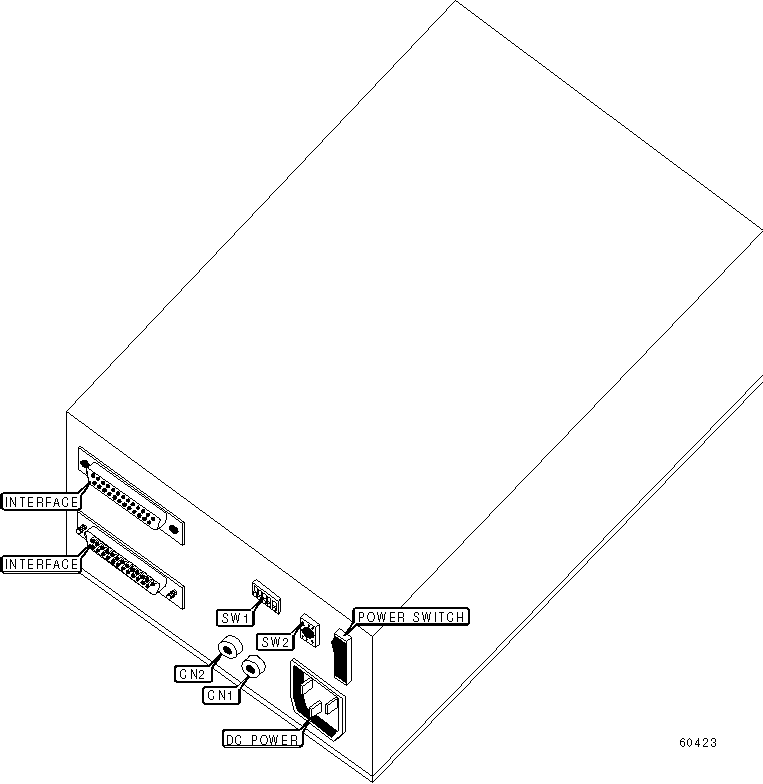 INTERFACE
INTERFACE
SW1
SW2
POWER SWITCH
CN2
CN1
DC POWER
60423