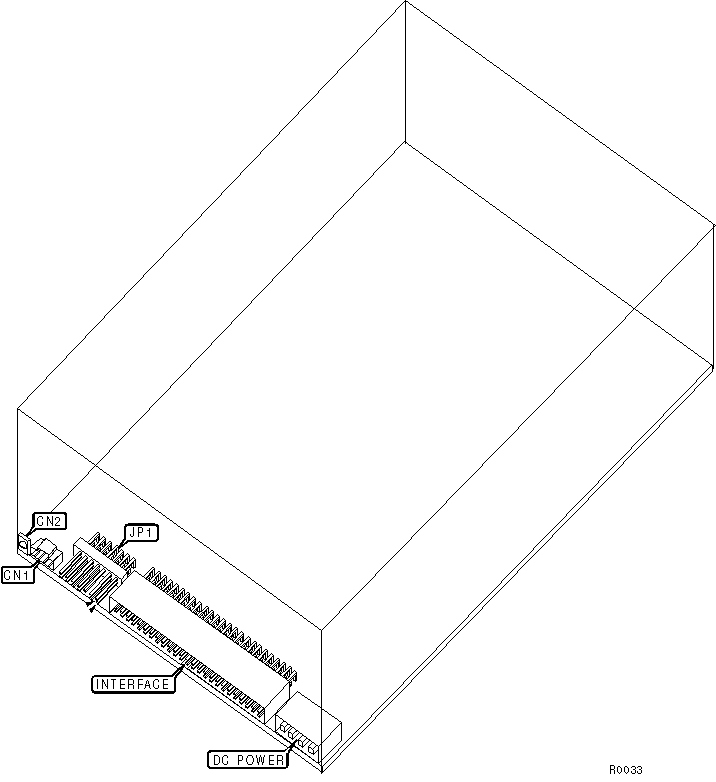 CN2
JP1
CN1
INTERFACE
DC POWER
R0033