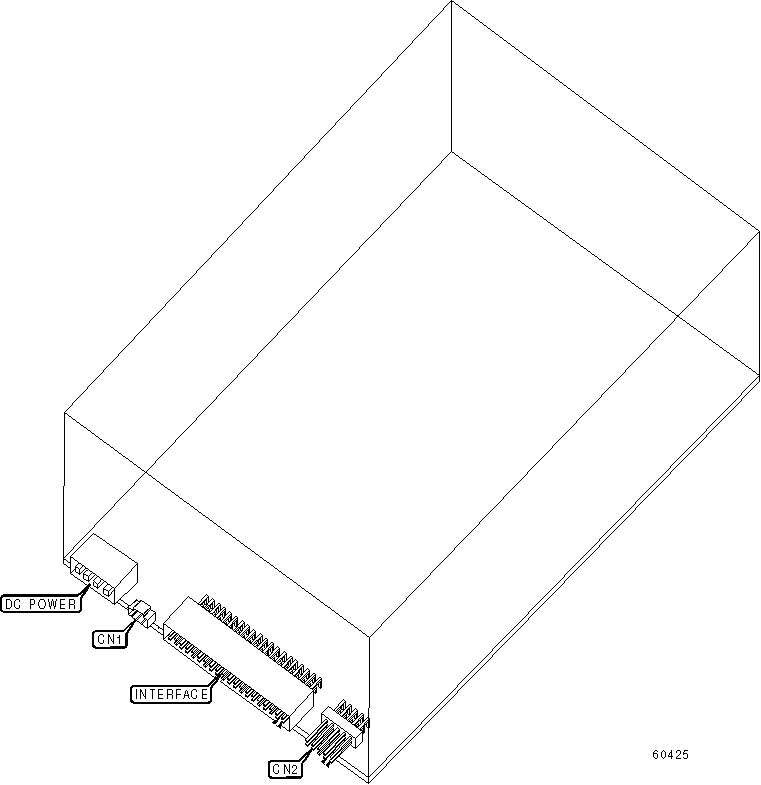 DC POWER
CN1
INTERFACE
CN2
60425