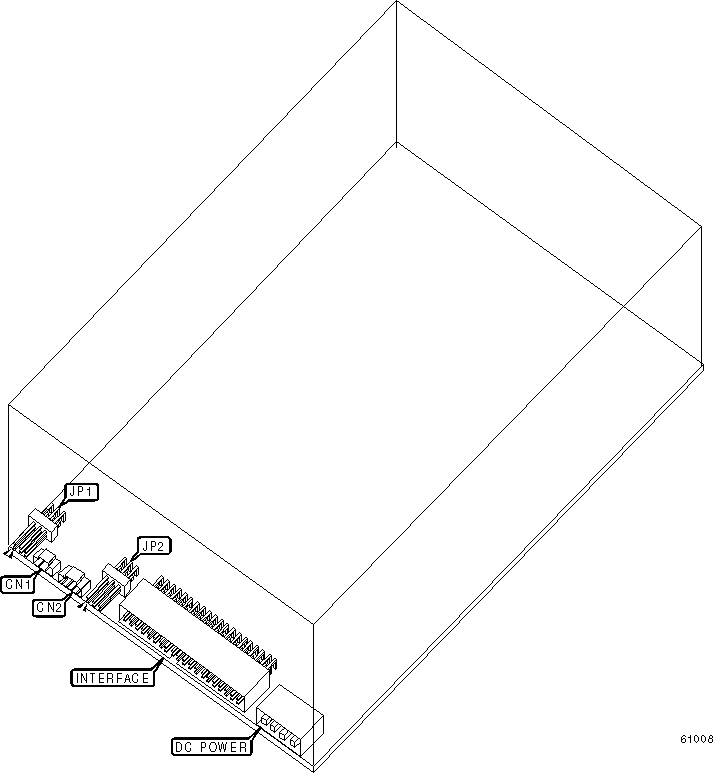 JP1
JP2
CN1
CN2
INTERFACE
DC POWER
61008